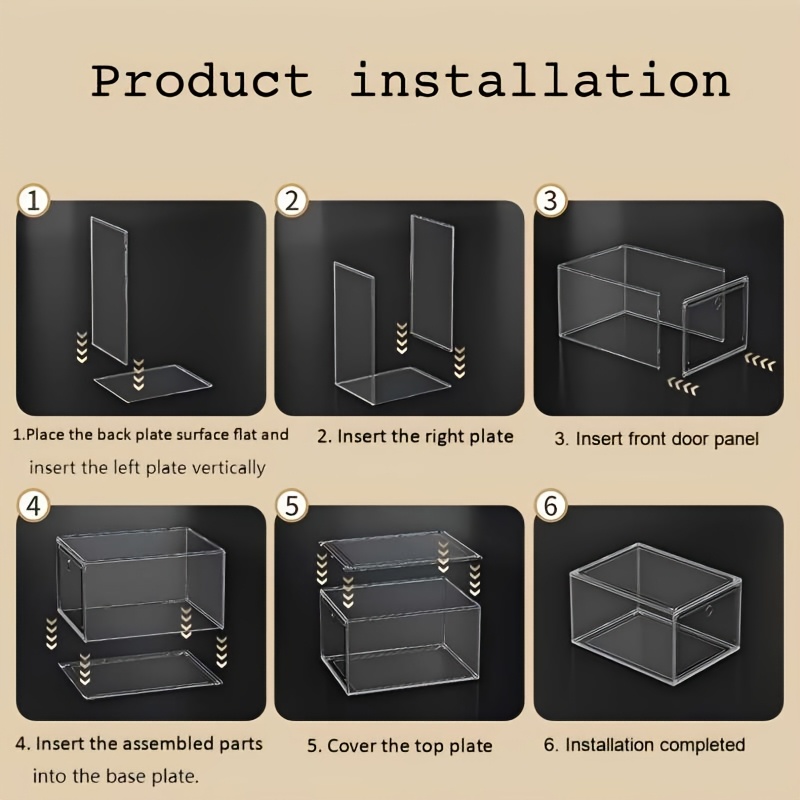 Product installation

1

1.Place the back plate surface flat and insert the left plate vertically

2

2. Insert the right plate

3

3. Insert front door panel

4

4. Insert the assembled parts into the base plate.

5

5. Cover the top plate

6

6. Installation completed