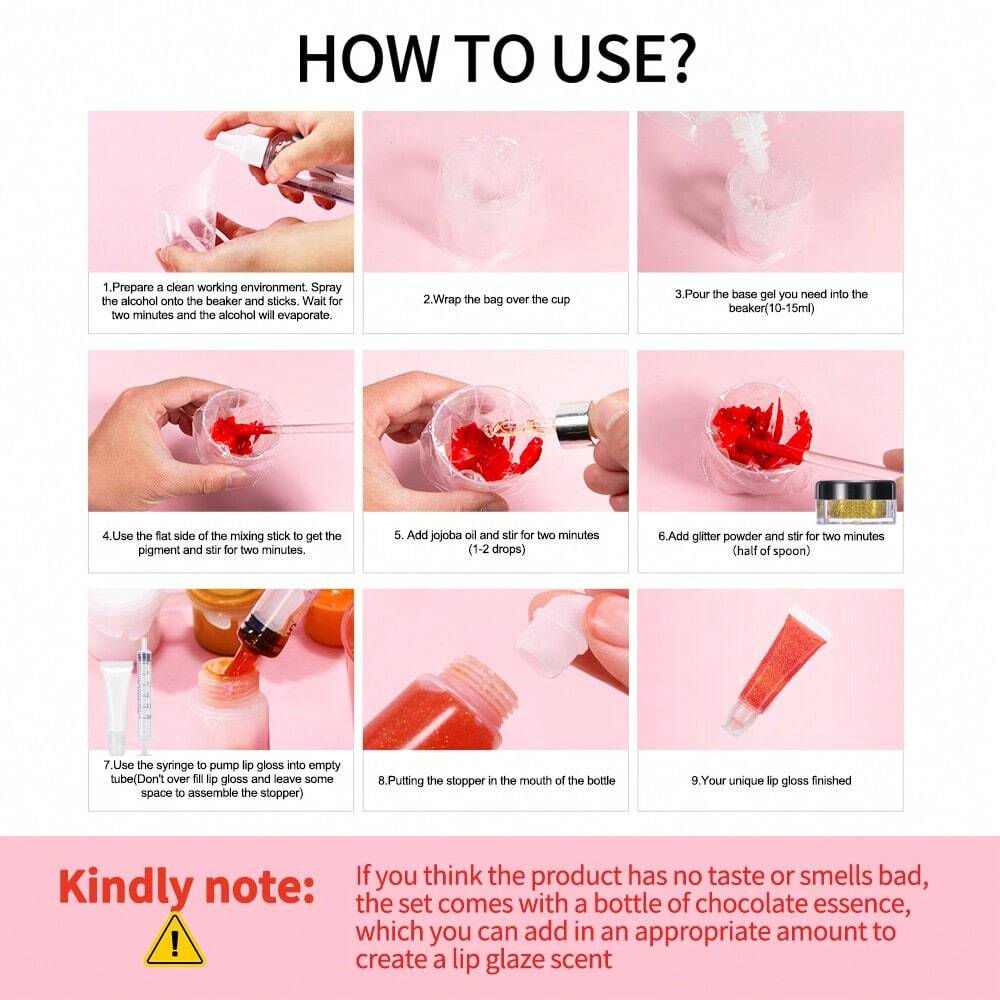 HOW TO USE?

1.Prepare a clean working environment. Spray the alcohol onto the beaker and sticks. Wait for two minutes and the alcohol will evaporate.

2.Wrap the bag over the cup

3.Pour the base gel you need into the beaker(10-15ml)

4.Use the flat side of the mixing stick to get the pigment and stir for two minutes.

5. Add jojoba oil and stir for two minutes (1-2 drops)

6.Add glitter powder and stir for two minutes (half of spoon)

7.Use the syringe to pump lip gloss into empty tube(Don't over fill lip gloss and leave some space to assemble the stopper)

8.Putting the stopper in the mouth of the bottle

9.Your unique lip gloss finished

Kindly note:

If you think the product has no taste or smells bad, the set comes with a bottle of chocolate essence, which you can add in an appropriate amount to create a lip glaze scent