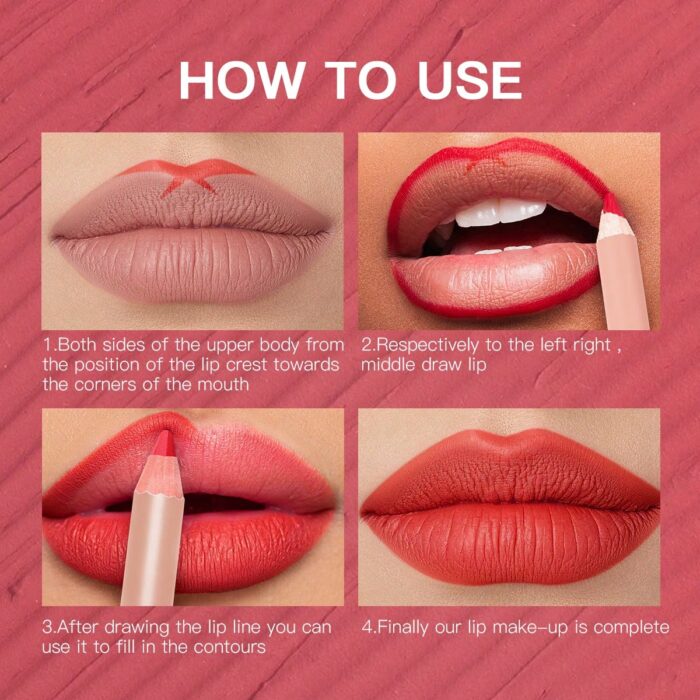 HOW TO USE

1.Both sides of the upper body from the position of the lip crest towards the corners of the mouth

2.Respectively to the left right , middle draw lip

3.After drawing the lip line you can use it to fill in the contours

4.Finally our lip make-up is complete