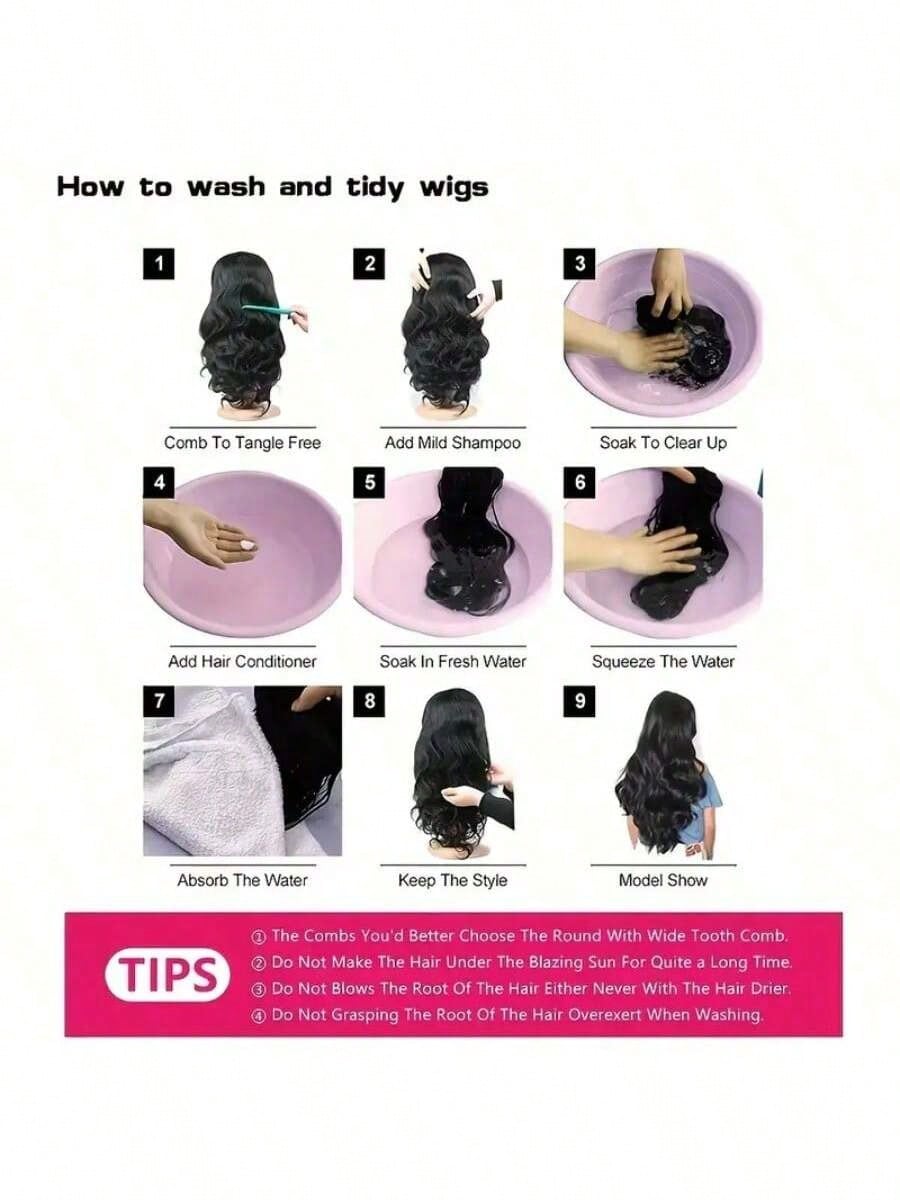 How to wash and tidy wigs

1
Comb To Tangle Free

2
Add Mild Shampoo

3
Soak To Clear Up

4
Add Hair Conditioner

5
Soak In Fresh Water

6
Squeeze The Water

7
Absorb The Water

8
Keep The Style

9
Model Show

TIPS
① The Combs You'd Better Choose The Round With Wide Tooth Comb.
② Do Not Make The Hair Under The Blazing Sun For Quite a Long Time.
③ Do Not Blows The Root Of The Hair Either Never With The Hair Drier.
④ Do Not Grasping The Root Of The Hair Overexert When Washing.