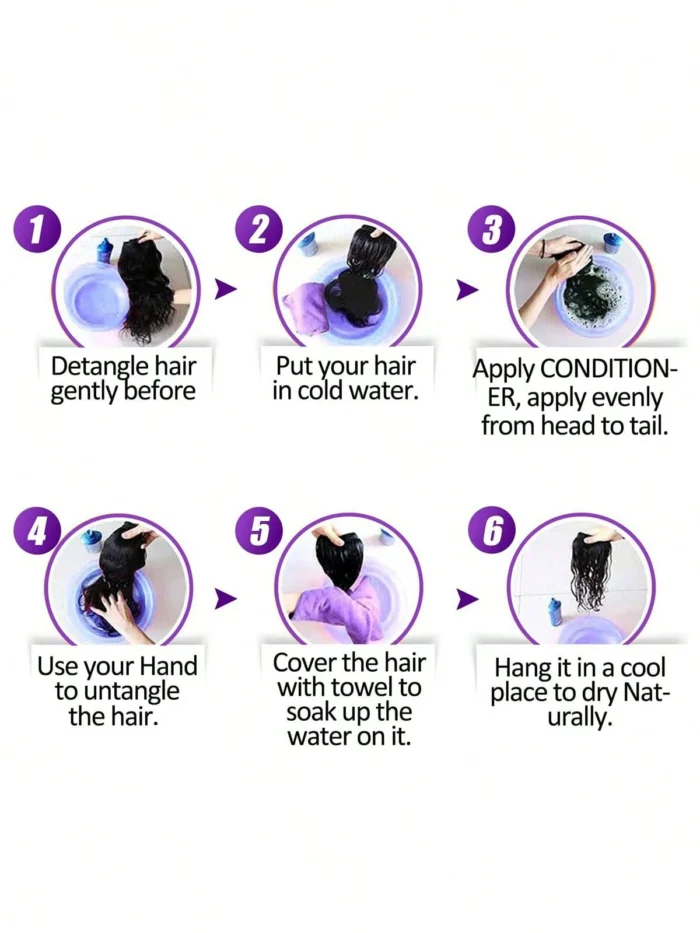 1
Detangle hair gently before

2
Put your hair in cold water.

3
Apply CONDITIONER, apply evenly from head to tail.

4
Use your Hand to untangle the hair.

5
Cover the hair with towel to soak up the water on it.

6
Hang it in a cool place to dry Naturally.