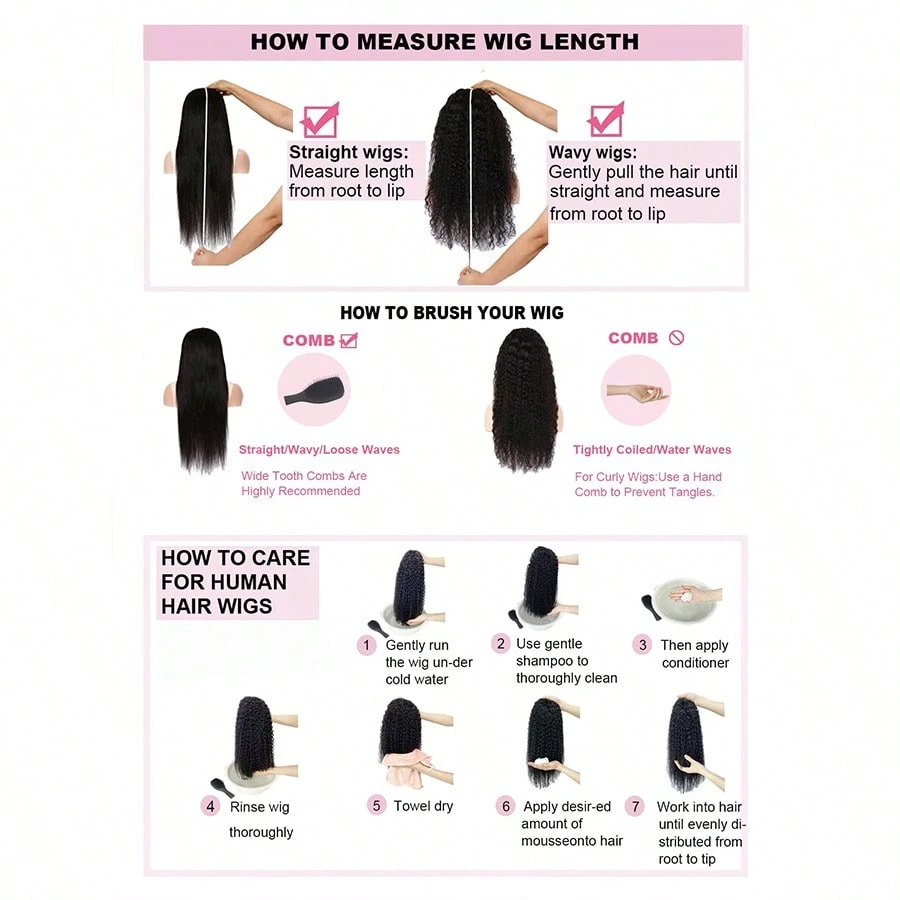 HOW TO MEASURE WIG LENGTH

Straight wigs:
Measure length from root to lip

Wavy wigs:
Gently pull the hair until straight and measure from root to lip

HOW TO BRUSH YOUR WIG

COMB

Straight/Wavy/Loose Waves

Wide Tooth Combs Are Highly Recommended

COMB

Tightly Coiled/Water Waves

For Curly Wigs:Use a Hand Comb to Prevent Tangles.

HOW TO CARE FOR HUMAN HAIR WIGS

1 Gently run the wig un-der cold water

2 Use gentle shampoo to thoroughly clean

3 Then apply conditioner

4 Rinse wig thoroughly

5 Towel dry

6 Apply desir-ed amount of mousseonto hair

7 Work into hair until evenly di-stributed from root to tip