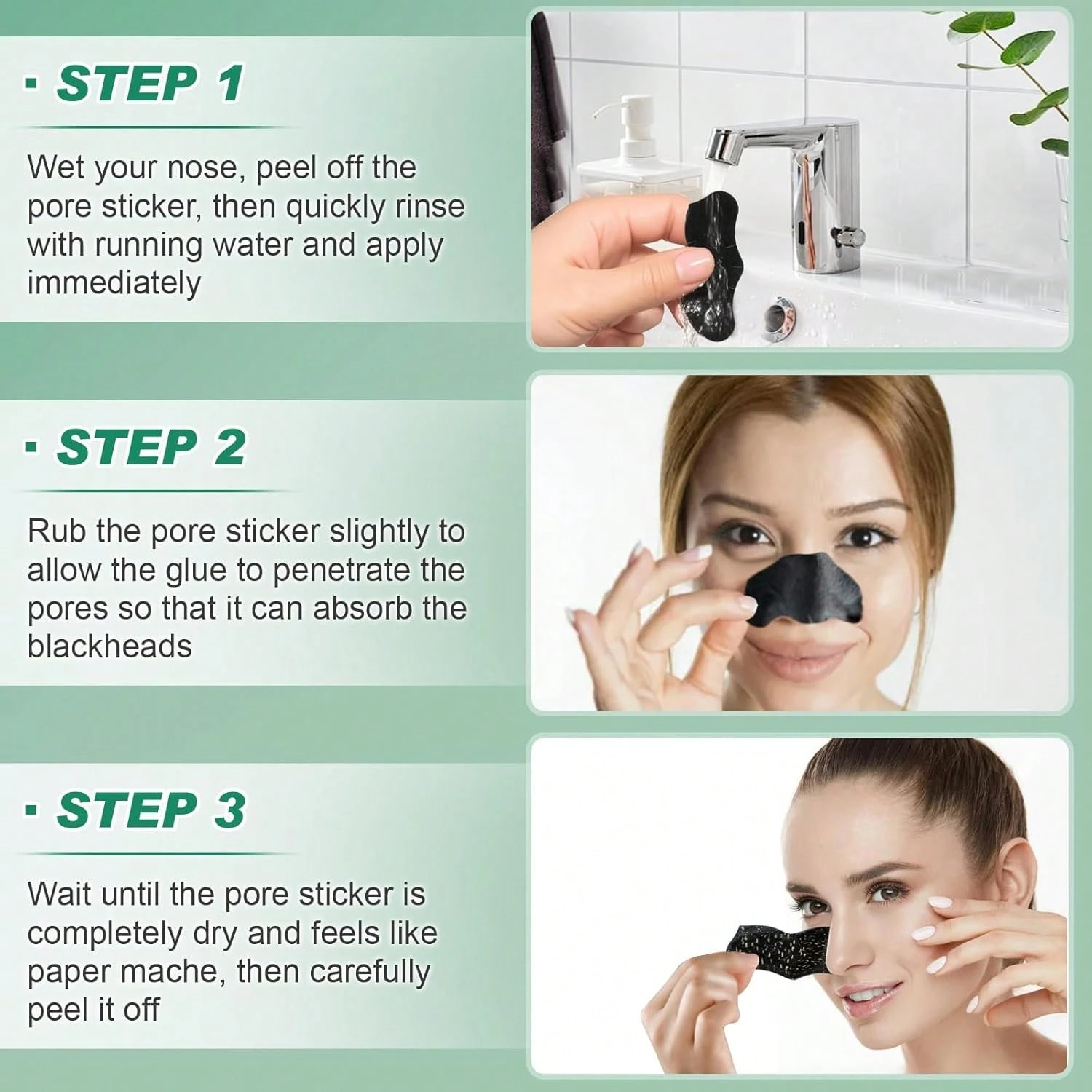 ▪ STEP 1

Wet your nose, peel off the pore sticker, then quickly rinse with running water and apply immediately

▪ STEP 2

Rub the pore sticker slightly to allow the glue to penetrate the pores so that it can absorb the blackheads

▪ STEP 3

Wait until the pore sticker is completely dry and feels like paper mache, then carefully peel it off