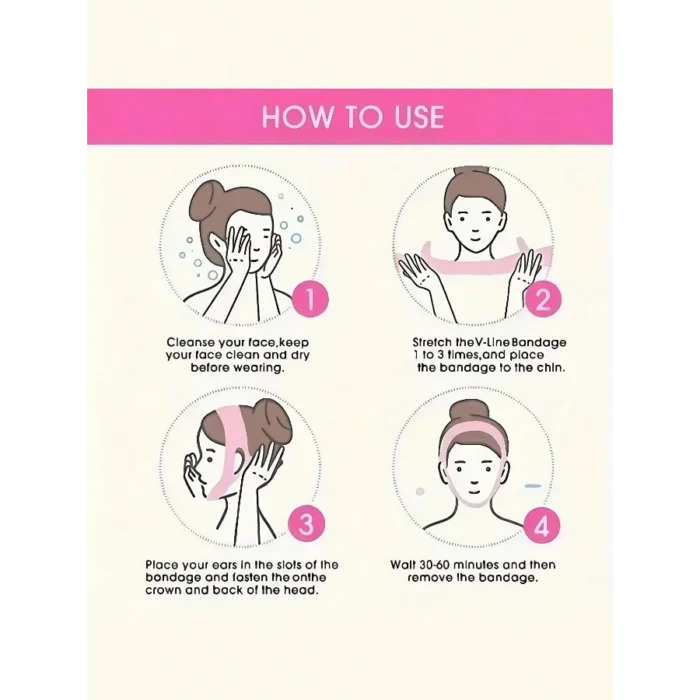 HOW TO USE

1

Cleanse your face,keep your face clean and dry before wearing.

2

Stretch theV-Line Bandage 1 to 3 times,and place the bandage to the chin.

3

Place your ears in the slots of the bondage and fasten the onthe crown and back of the head.

4

Wait 30-60 minutes and then remove the bandage.